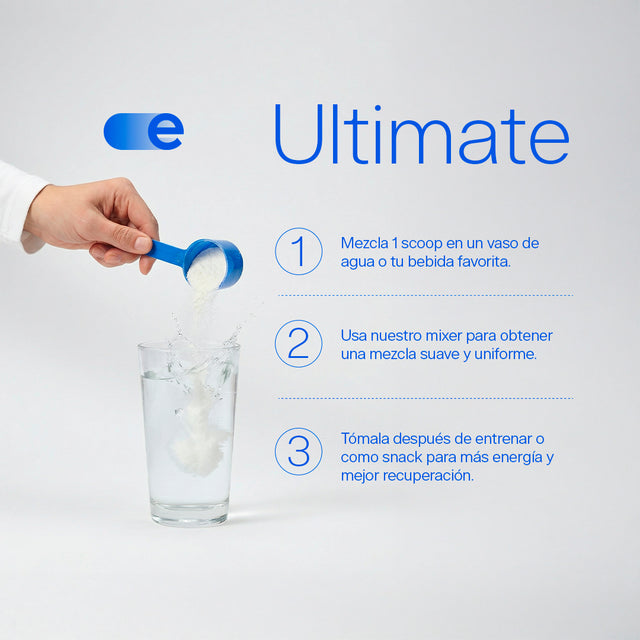 e

Ultimate

1 Mezcla 1 scoop en un vaso de agua o tu bebida favorita.

2 Usa nuestro mixer para obtener una mezcla suave y uniforme.

3 Tómala después de entrenar o como snack para más energía y mejor recuperación.